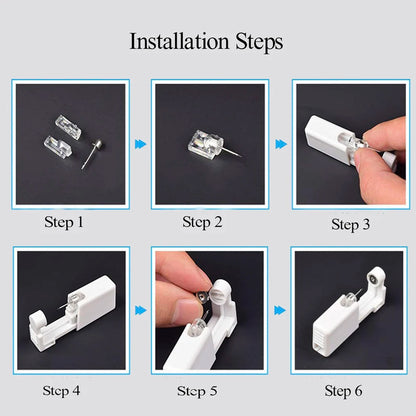 Installation Steps

Step 1

Step 2

Step 3

Step 4

Step 5

Step 6